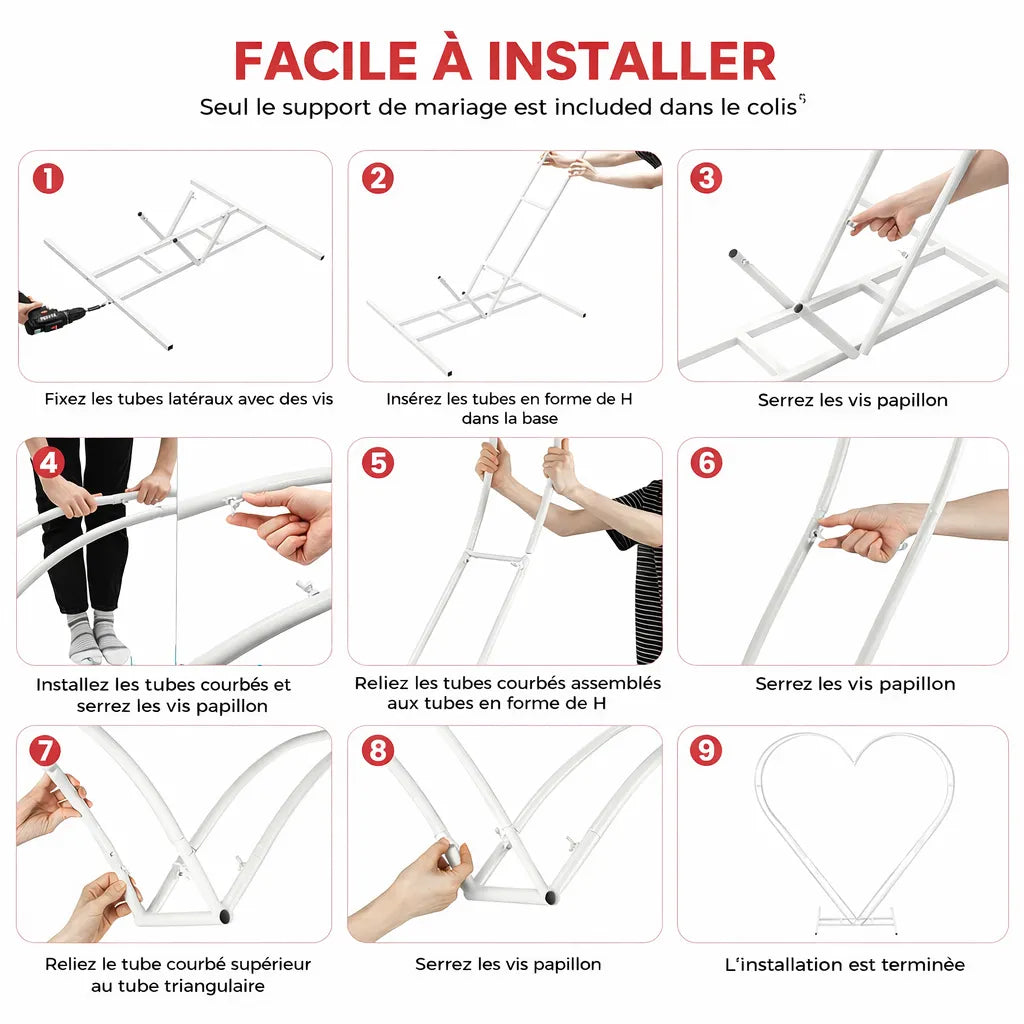 FACILE À INSTALLER

Seul le support de mariage est included dans le colis

1

Fixez les tubes latéraux avec des vis

2

Insérez les tubes en forme de H dans la base

3

Serrez les vis papillon

4

Installez les tubes courbés et serrez les vis papillon

5

Reliez les tubes courbés assemblés aux tubes en forme de H

6

Serrez les vis papillon

7

Reliez le tube courbé supérieur au tube triangulaire

8

Serrez les vis papillon

9

L'installation est terminée