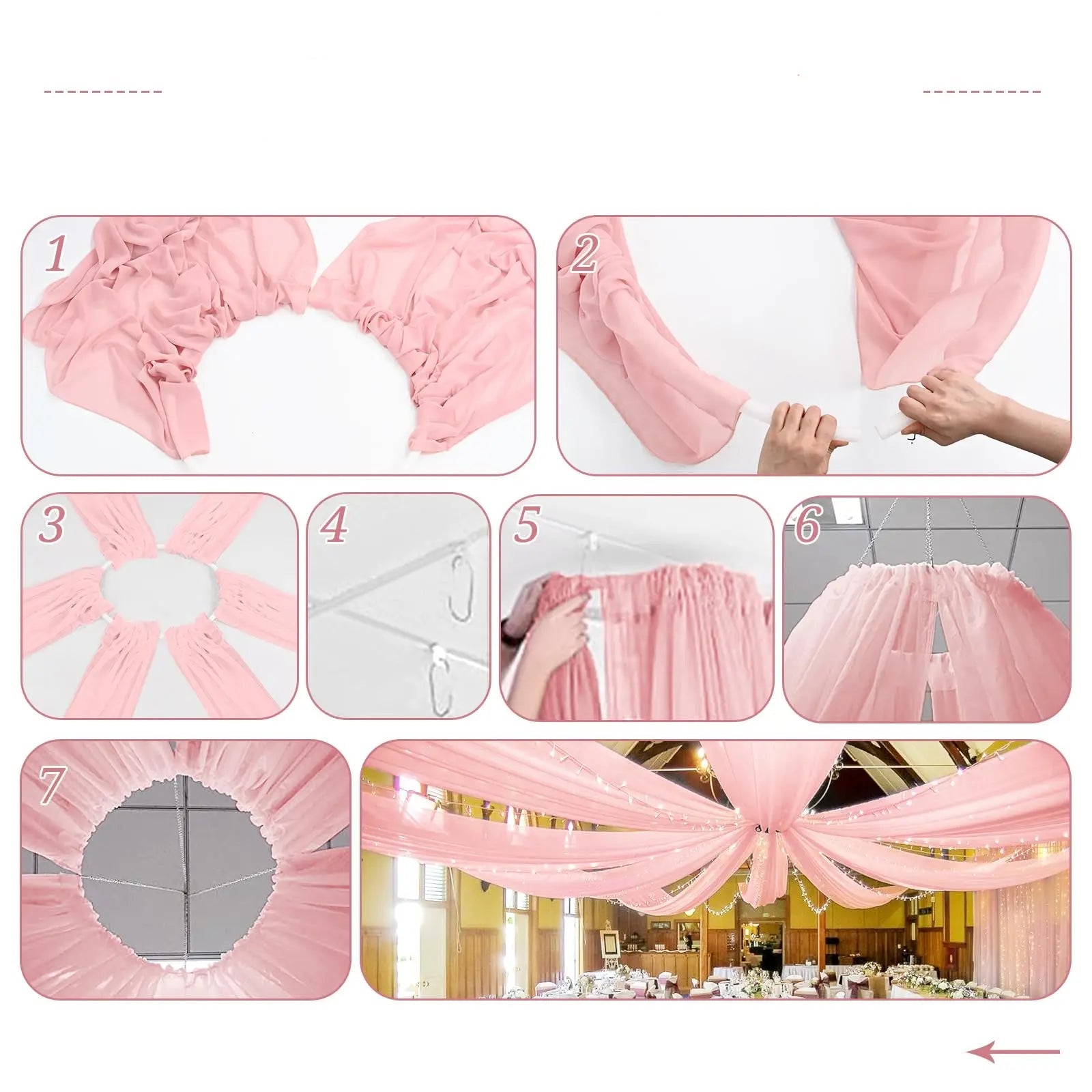 1

2

3

4

5

6

7