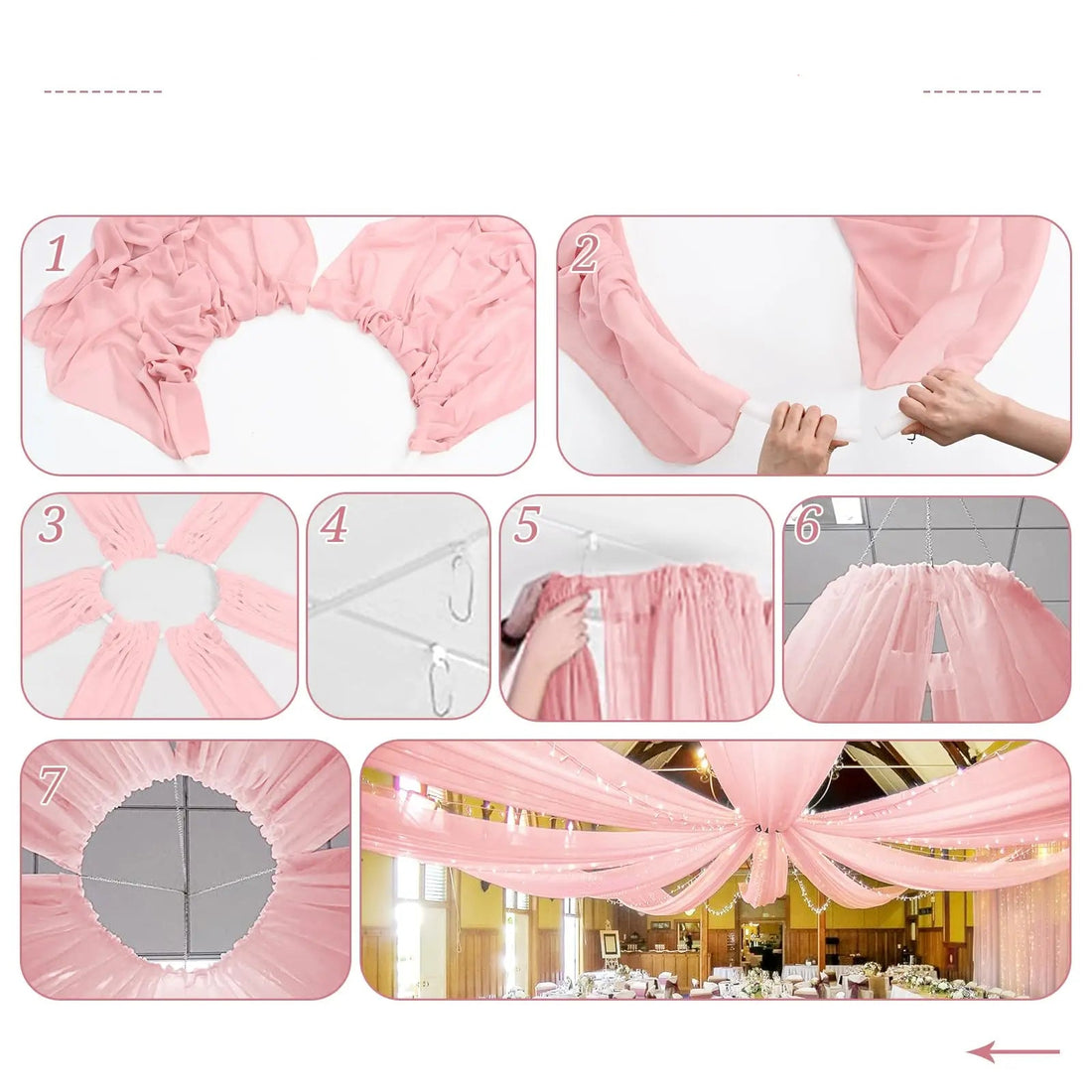 1

2

3

4

5

6

7