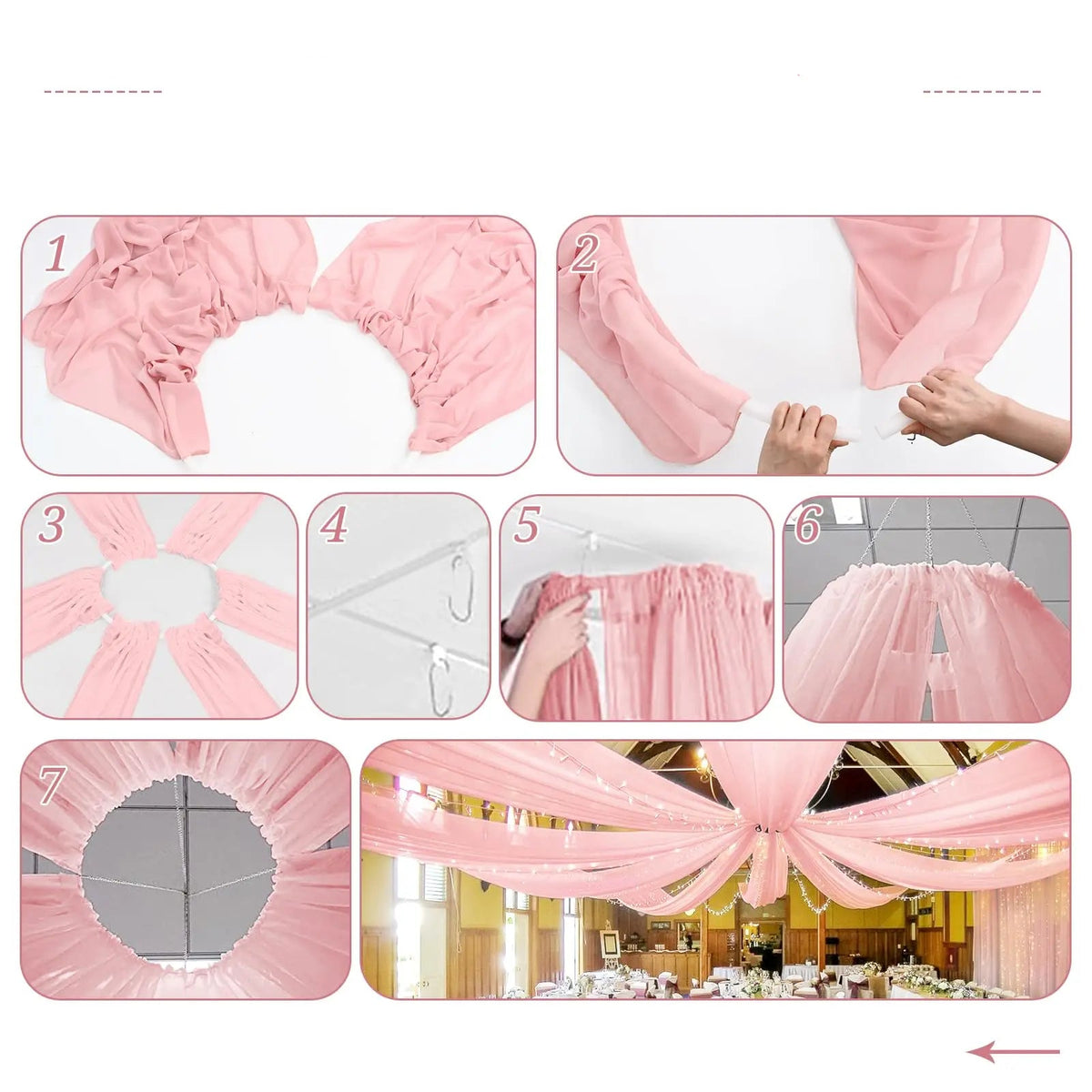 1

2

3

4

5

6

7