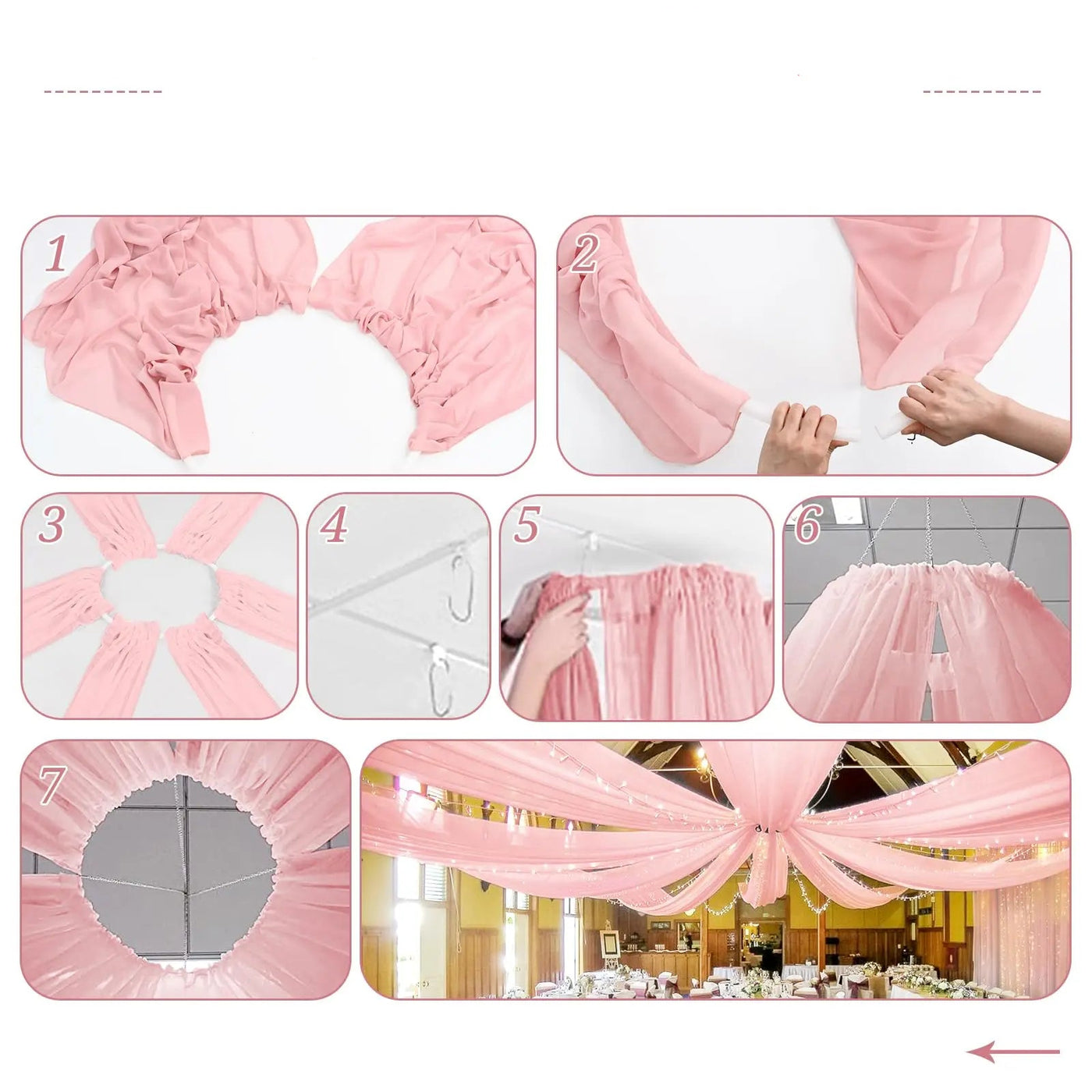 1

2

3

4

5

6

7