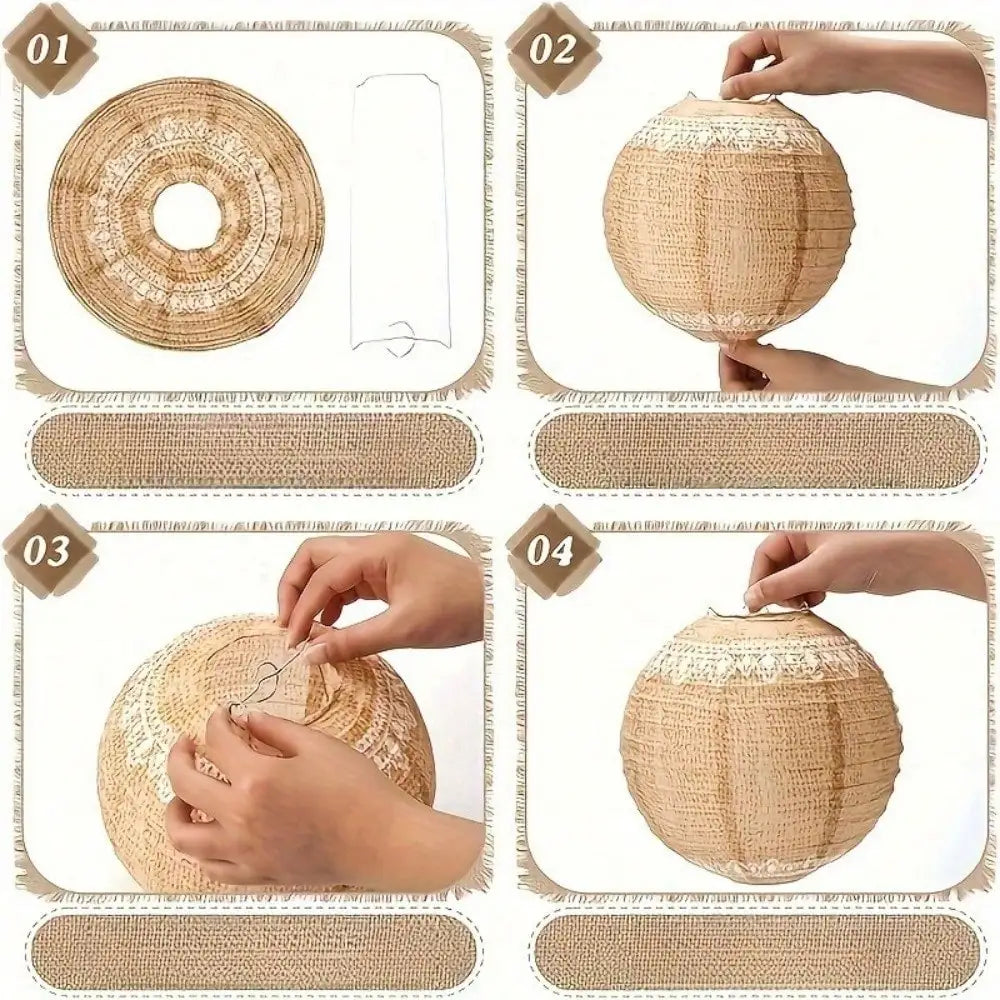 01

02

03

04